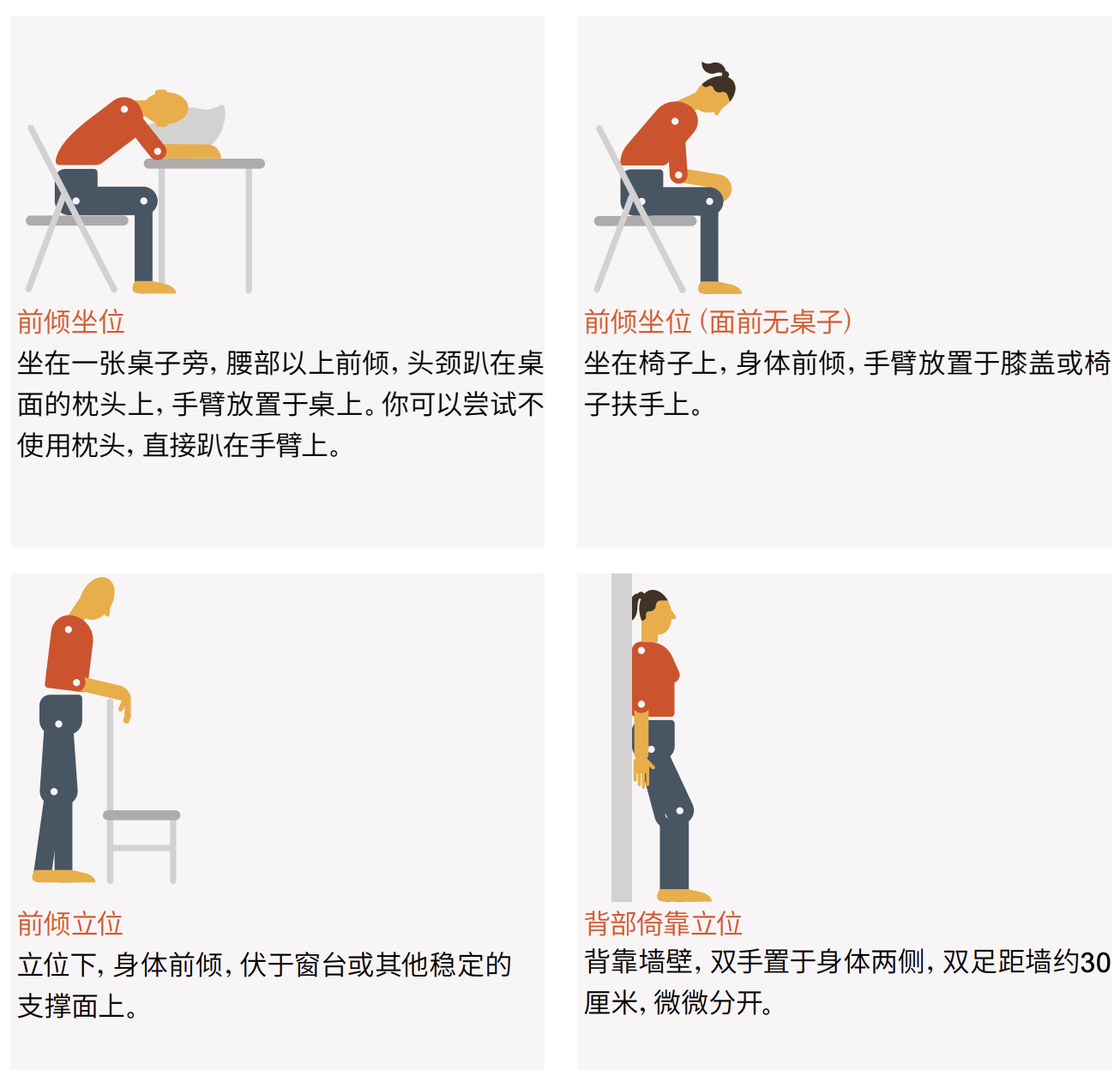 前倾坐位

坐在一张桌子旁，腰部以上前倾，头颈趴在桌面的枕头上，手臂放置于桌上。你可以尝试不使用枕头，直接趴在手臂上。

前倾坐位（面前无桌子）

坐在椅子上，身体前倾，手臂放置于膝盖或椅子扶手上。

前倾立位

立位下，身体前倾，伏于窗台或其他稳定的支撑面上。

背部倚靠立位

背靠墙壁，双手置于身体两侧，双足距墙约30厘米，微微分开。